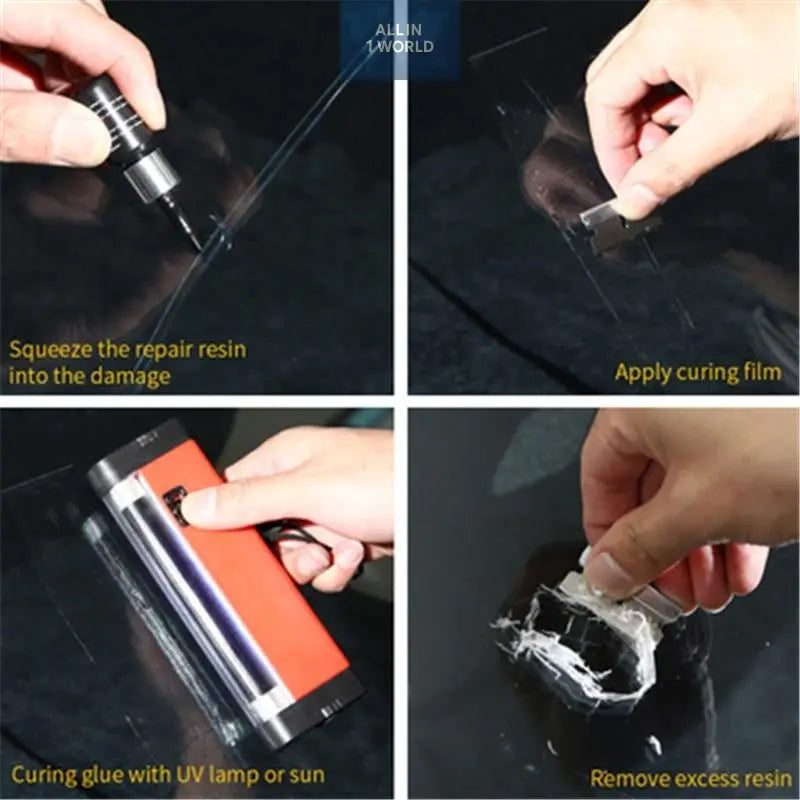 ALL IN
1 WORLD

Squeeze the repair resin into the damage

Apply curing film

Curing glue with UV lamp or sun

Remove excess resin