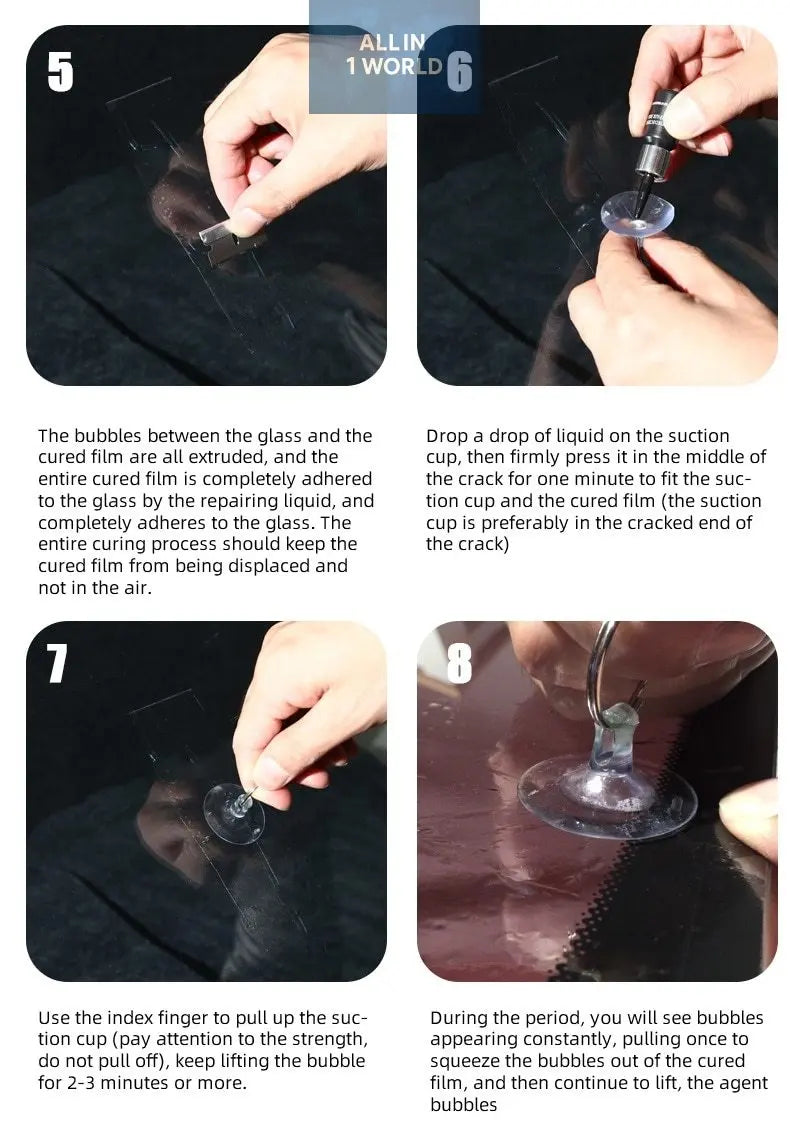 5

ALL IN
1 WORLD

6

The bubbles between the glass and the cured film are all extruded, and the entire cured film is completely adhered to the glass by the repairing liquid, and completely adheres to the glass. The entire curing process should keep the cured film from being displaced and not in the air.

Drop a drop of liquid on the suction cup, then firmly press it in the middle of the crack for one minute to fit the suction cup and the cured film (the suction cup is preferably in the cracked end of the crack)

7

8

Use the index finger to pull up the suction cup (pay attention to the strength, do not pull off), keep lifting the bubble for 2-3 minutes or more.

During the period, you will see bubbles appearing constantly, pulling once to squeeze the bubbles out of the cured film, and then continue to lift, the agent bubbles