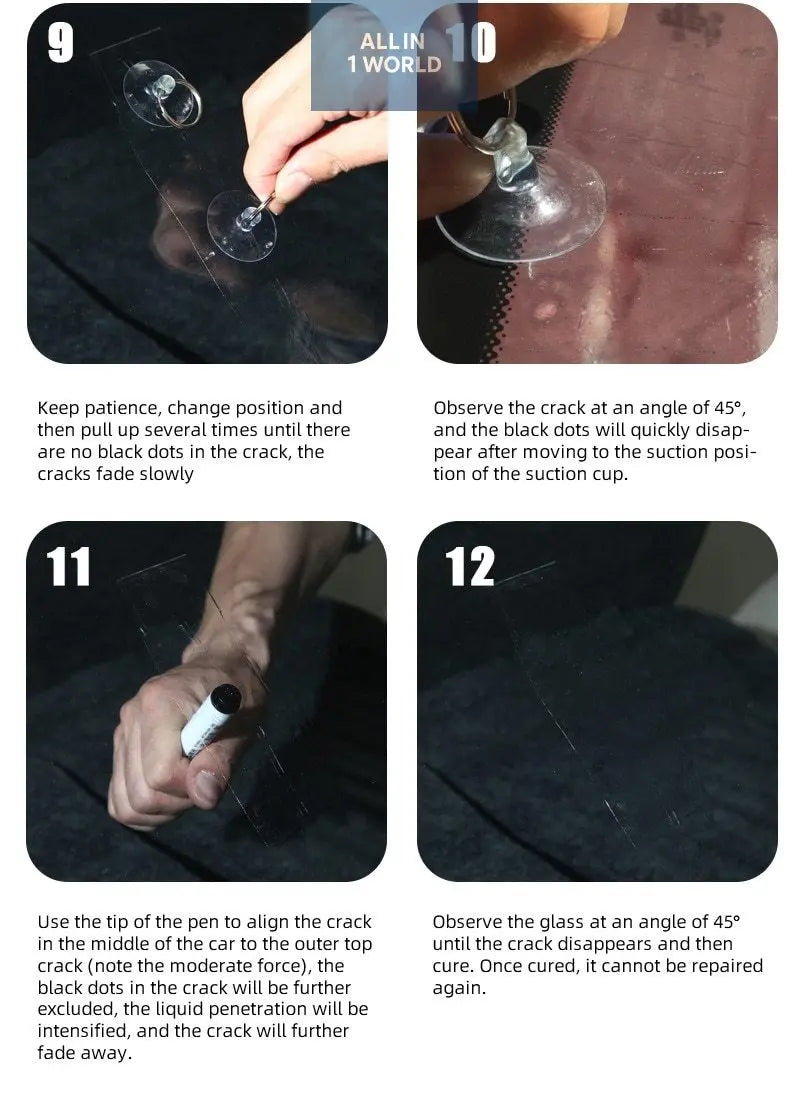 9

ALL IN 1 WORLD

10

Keep patience, change position and then pull up several times until there are no black dots in the crack, the cracks fade slowly

Observe the crack at an angle of 45°, and the black dots will quickly disappear after moving to the suction position of the suction cup.

11

12

Use the tip of the pen to align the crack in the middle of the car to the outer top crack (note the moderate force), the black dots in the crack will be further excluded, the liquid penetration will be intensified, and the crack will further fade away.

Observe the glass at an angle of 45° until the crack disappears and then cure. Once cured, it cannot be repaired again.